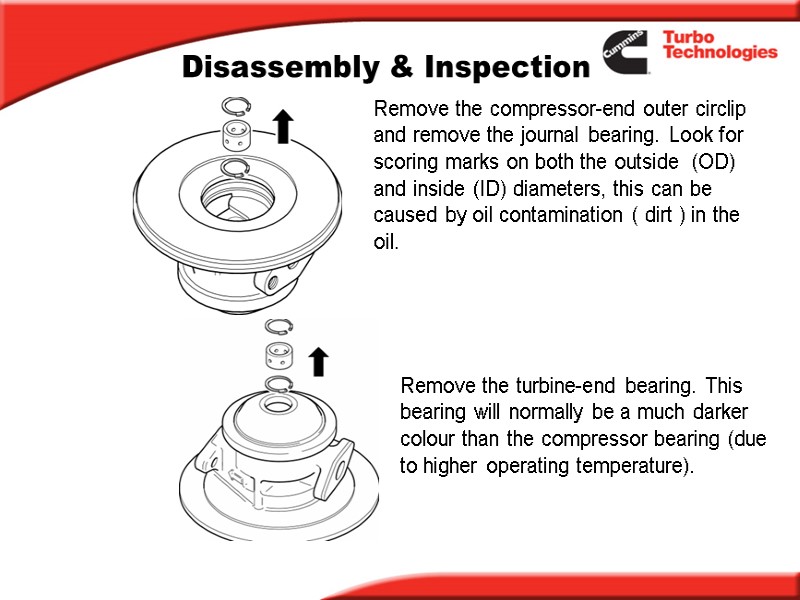 Disassembly & Inspection

Cummins

Turbo Technologies

Remove the compressor-end outer circlip and remove the journal bearing. Look for scoring marks on both the outside (OD) and inside (ID) diameters, this can be caused by oil contamination ( dirt ) in the oil.

Remove the turbine-end bearing. This bearing will normally be a much darker colour than the compressor bearing (due to higher operating temperature).